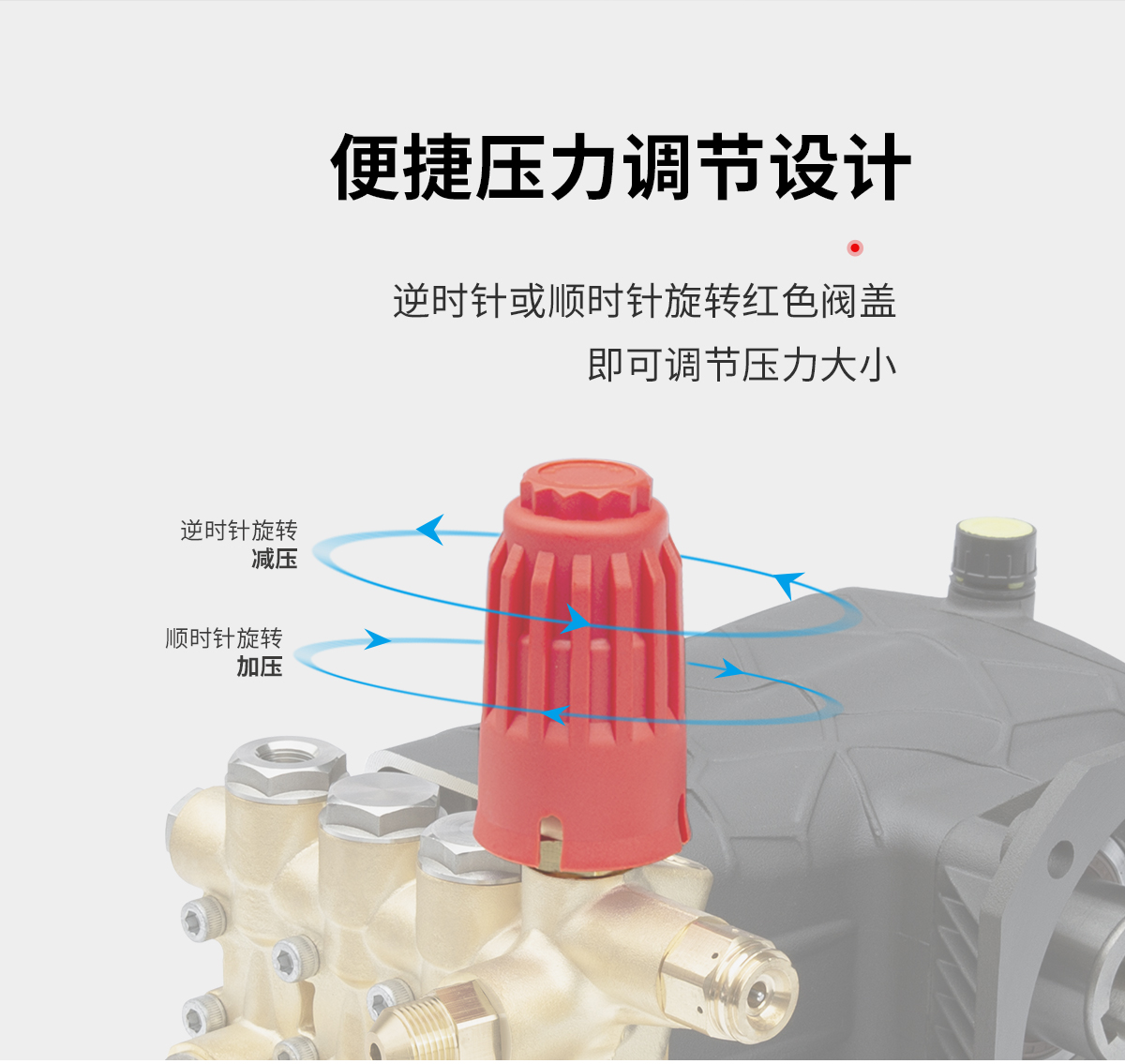 便捷压力调节设计

逆时针或顺时针旋转红色阀盖
即可调节压力大小

逆时针旋转
减压

顺时针旋转
加压