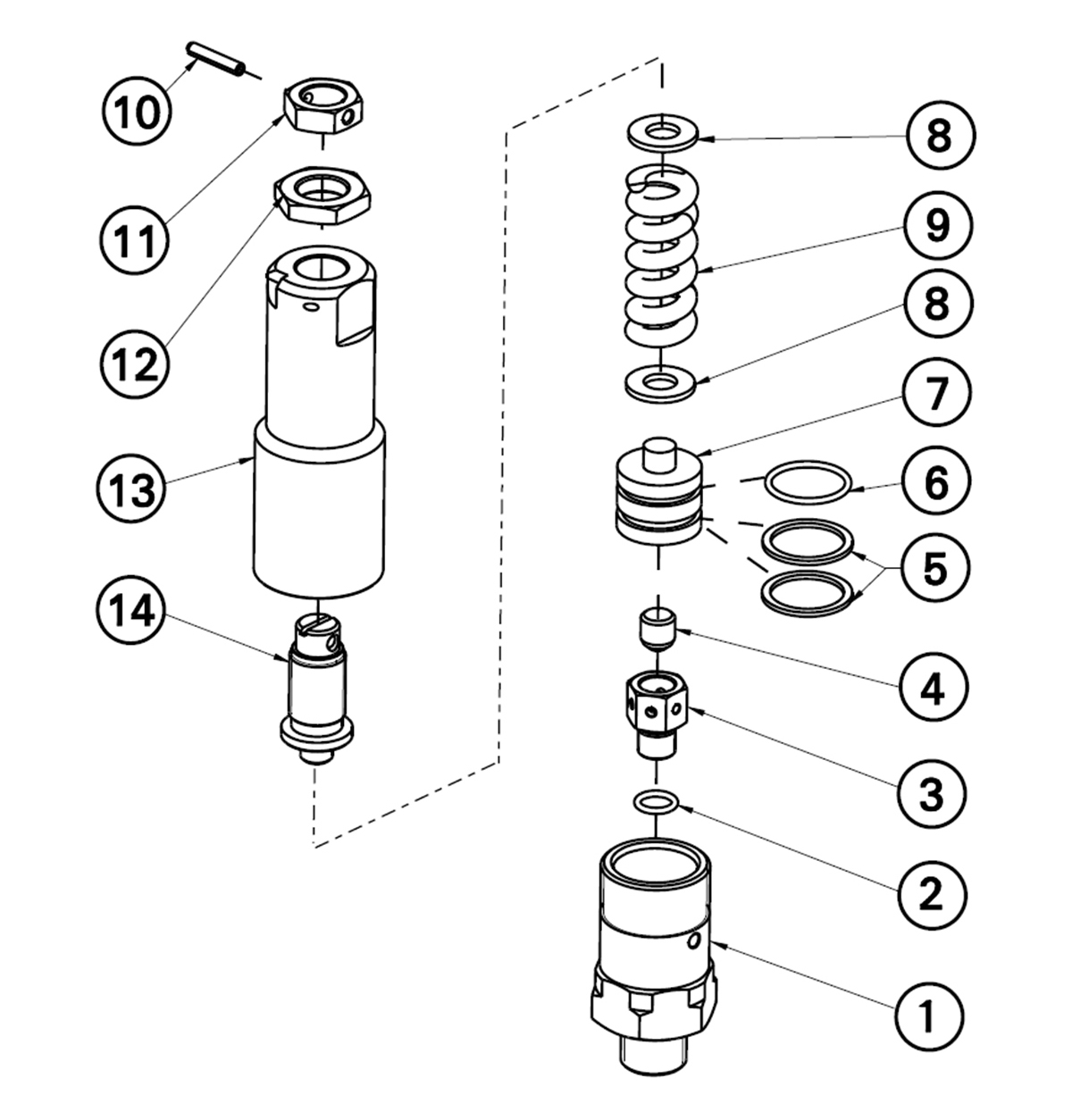 10
11
12
13
14
8
9
8
7
6
5
4
3
2
1