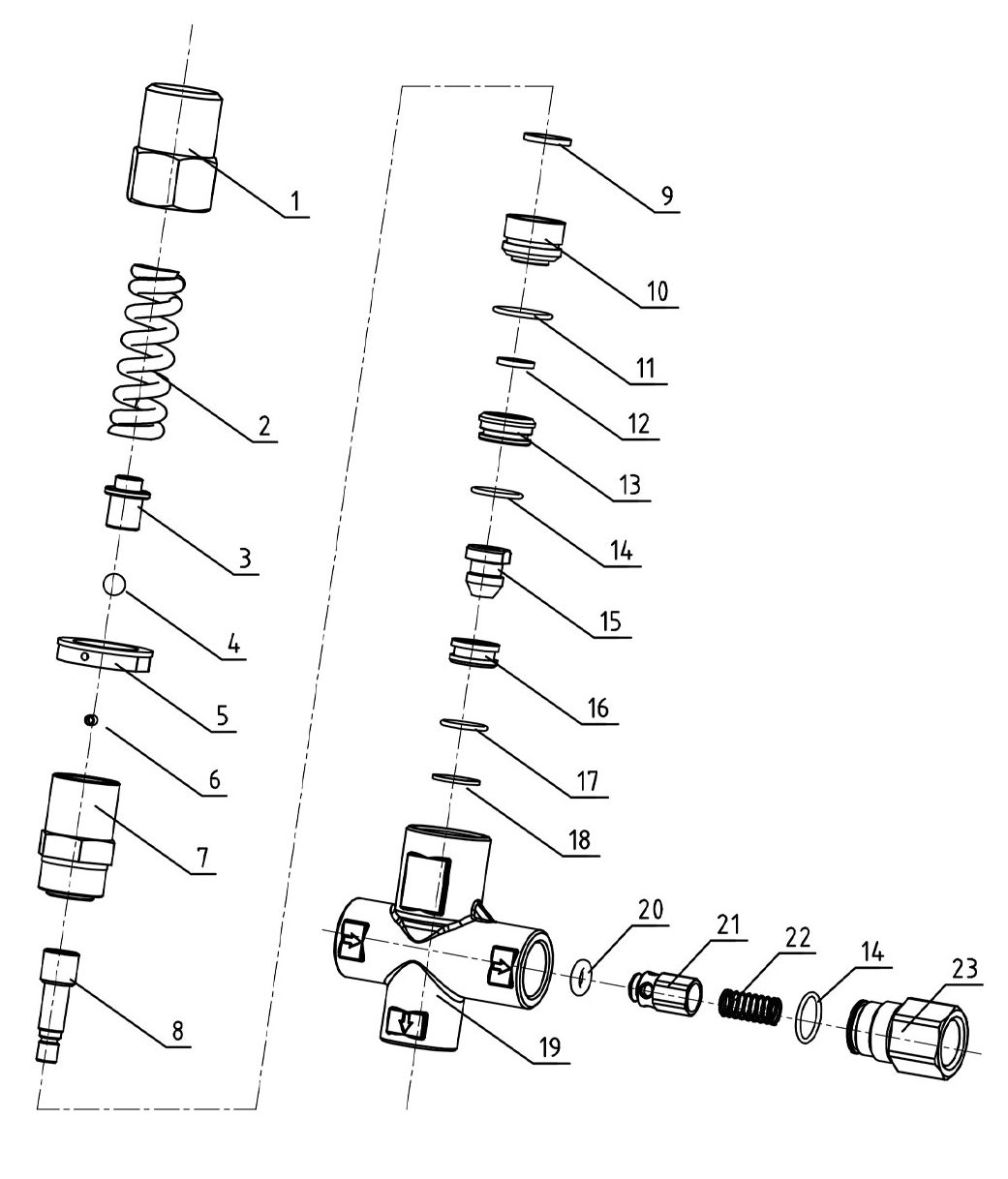 1
2
3
4
5
6
7
8
9
10
11
12
13
14
15
16
17
18
19
20
21
22
14
23